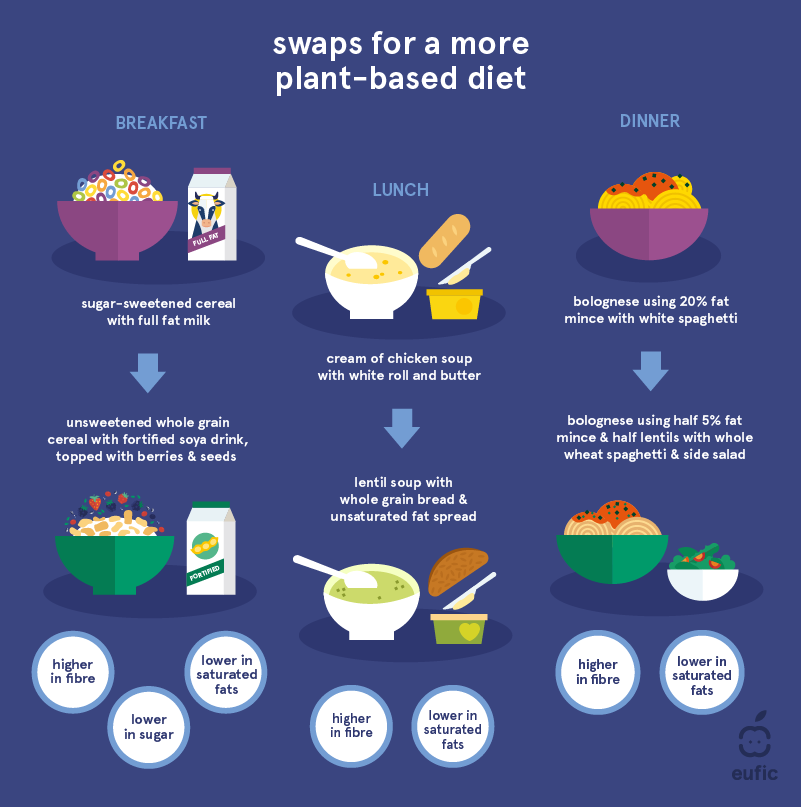 swaps for a more plant-based diet

BREAKFAST

FULL FAT

sugar-sweetened cereal with full fat milk

unsweetened whole grain cereal with fortified soya drink, topped with berries & seeds

FORTIFIED

higher in fibre

lower in sugar

lower in saturated fats

LUNCH

cream of chicken soup with white roll and butter

lentil soup with whole grain bread & unsaturated fat spread

higher in fibre

lower in saturated fats

DINNER

bolognese using 20% fat mince with white spaghetti

bolognese using half 5% fat mince & half lentils with whole wheat spaghetti & side salad

higher in fibre

lower in saturated fats

eufic