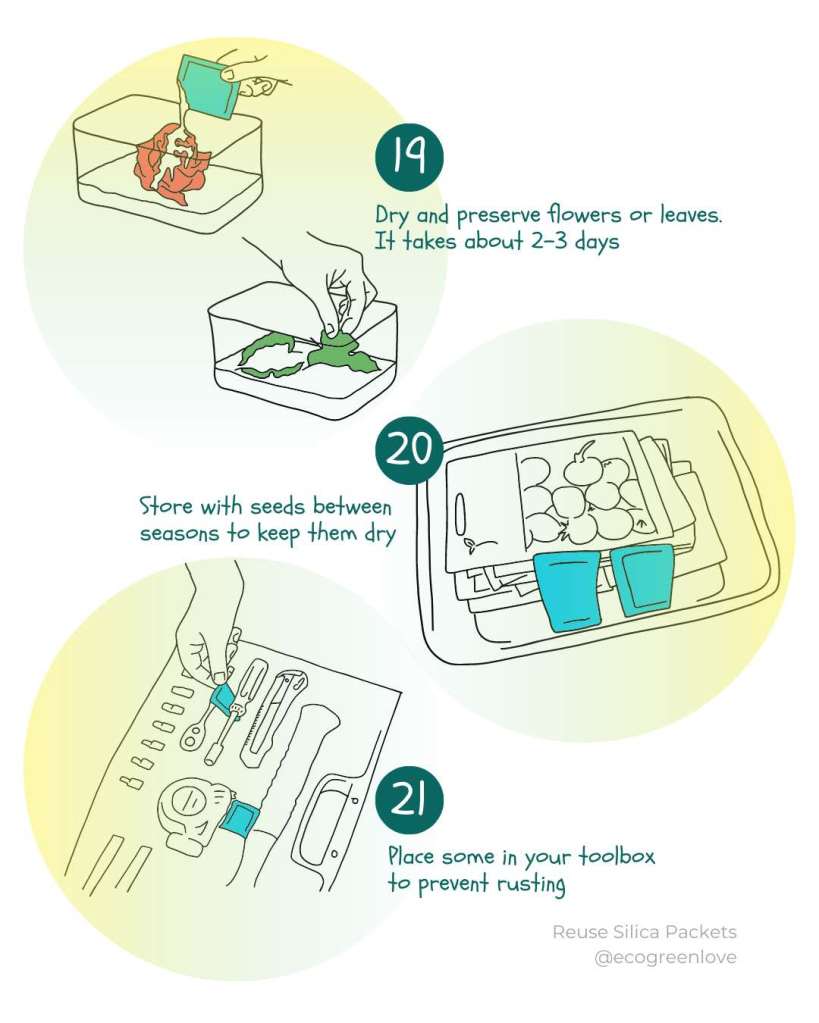 19

Dry and preserve flowers or leaves. It takes about 2-3 days

20

Store with seeds between seasons to keep them dry

21

Place some in your toolbox to prevent rusting

Reuse Silica Packets
@ecogreenlove