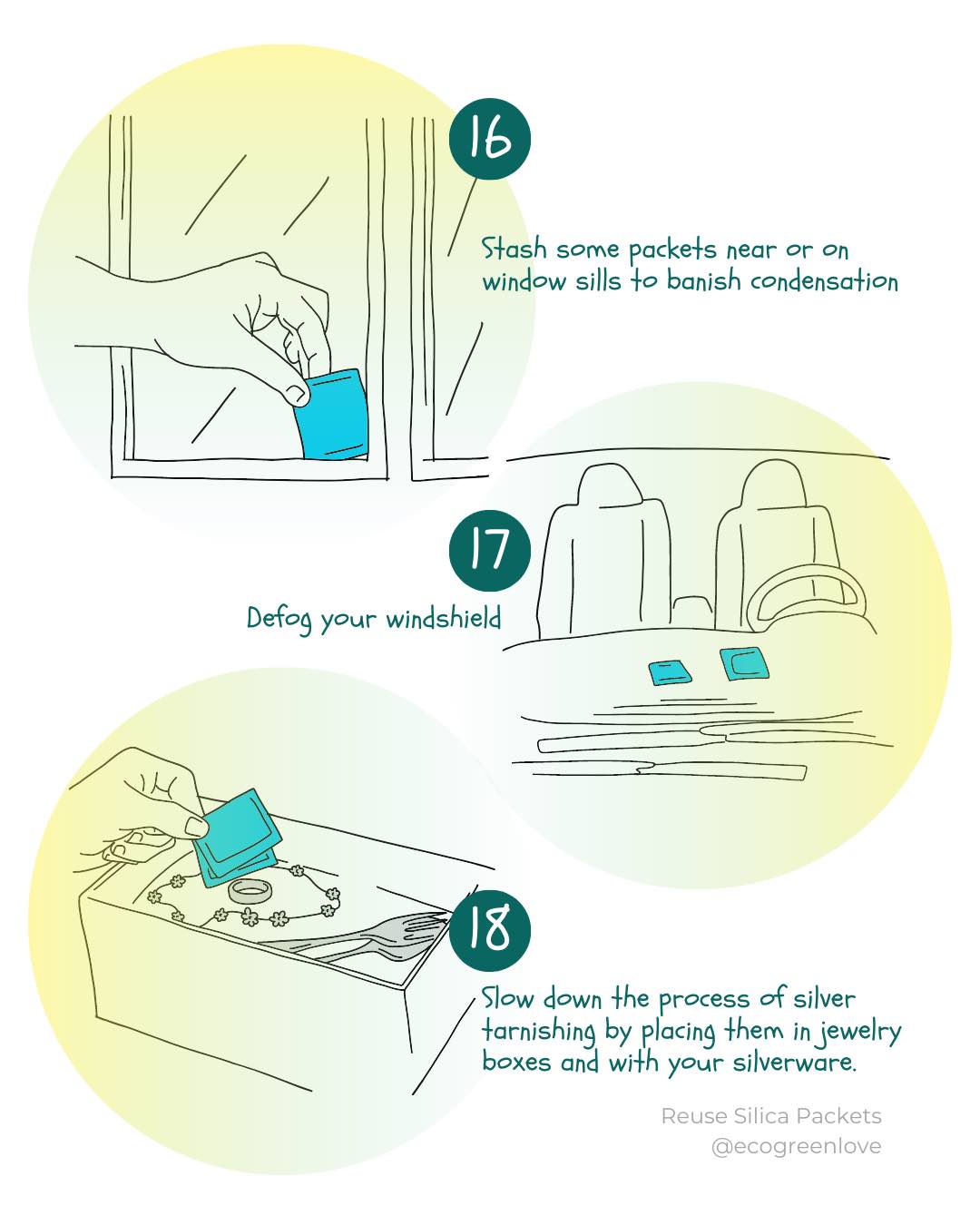 16

Stash some packets near or on window sills to banish condensation

17

Defog your windshield

18

Slow down the process of silver tarnishing by placing them in jewelry boxes and with your silverware.

Reuse Silica Packets
@ecogreenlove