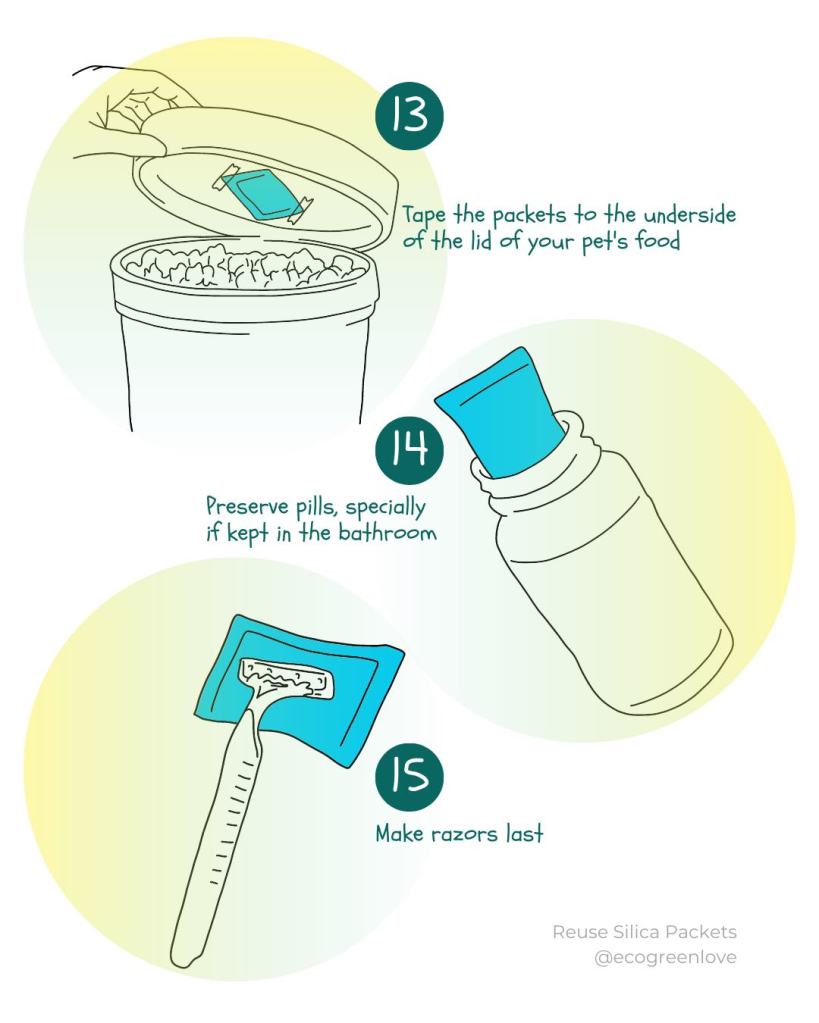 13

Tape the packets to the underside of the lid of your pet's food

14

Preserve pills, specially if kept in the bathroom

15

Make razors last

Reuse Silica Packets
@ecogreenlove