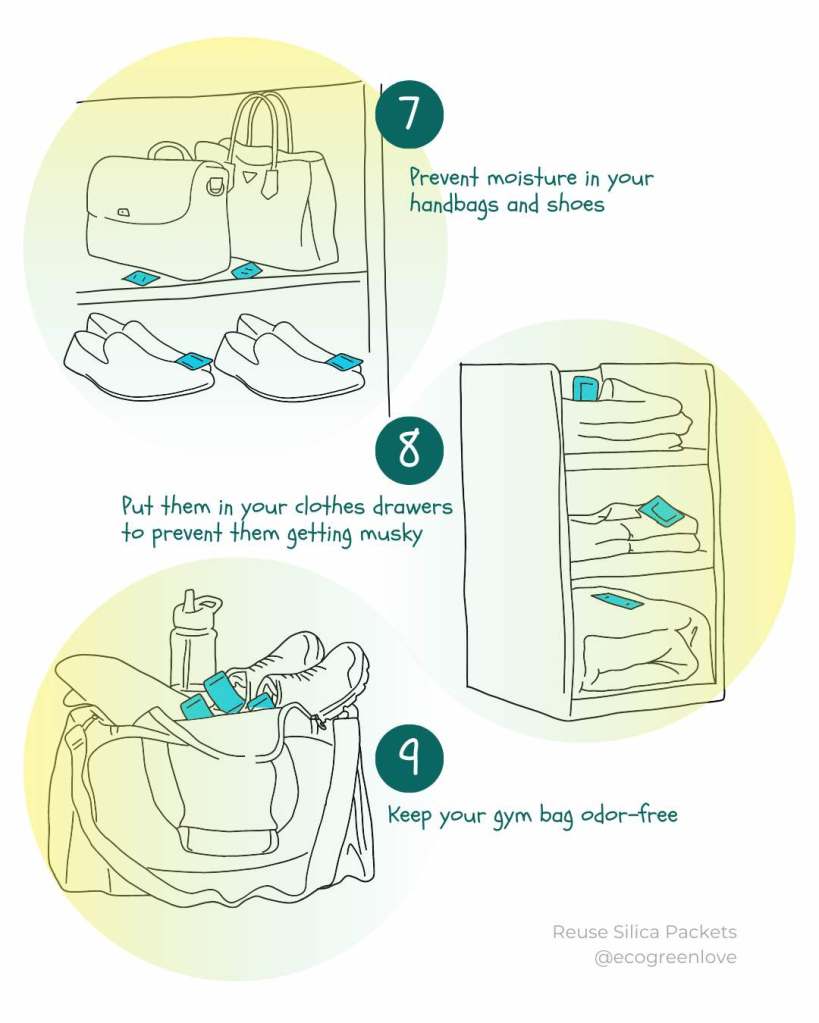 7

Prevent moisture in your handbags and shoes

8

Put them in your clothes drawers to prevent them getting musky

9

Keep your gym bag odor-free

Reuse Silica Packets
@ecogreenlove