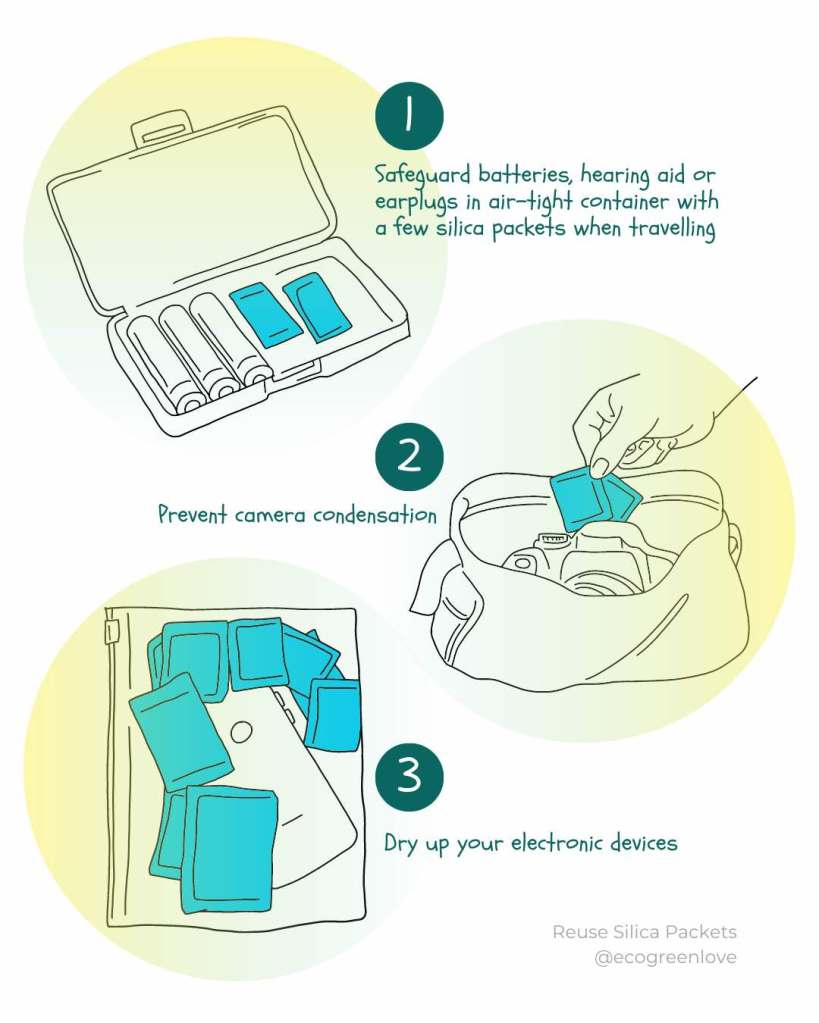 1

Safeguard batteries, hearing aid or earplugs in air-tight container with a few silica packets when travelling

2

Prevent camera condensation

3

Dry up your electronic devices

Reuse Silica Packets
@ecogreenlove