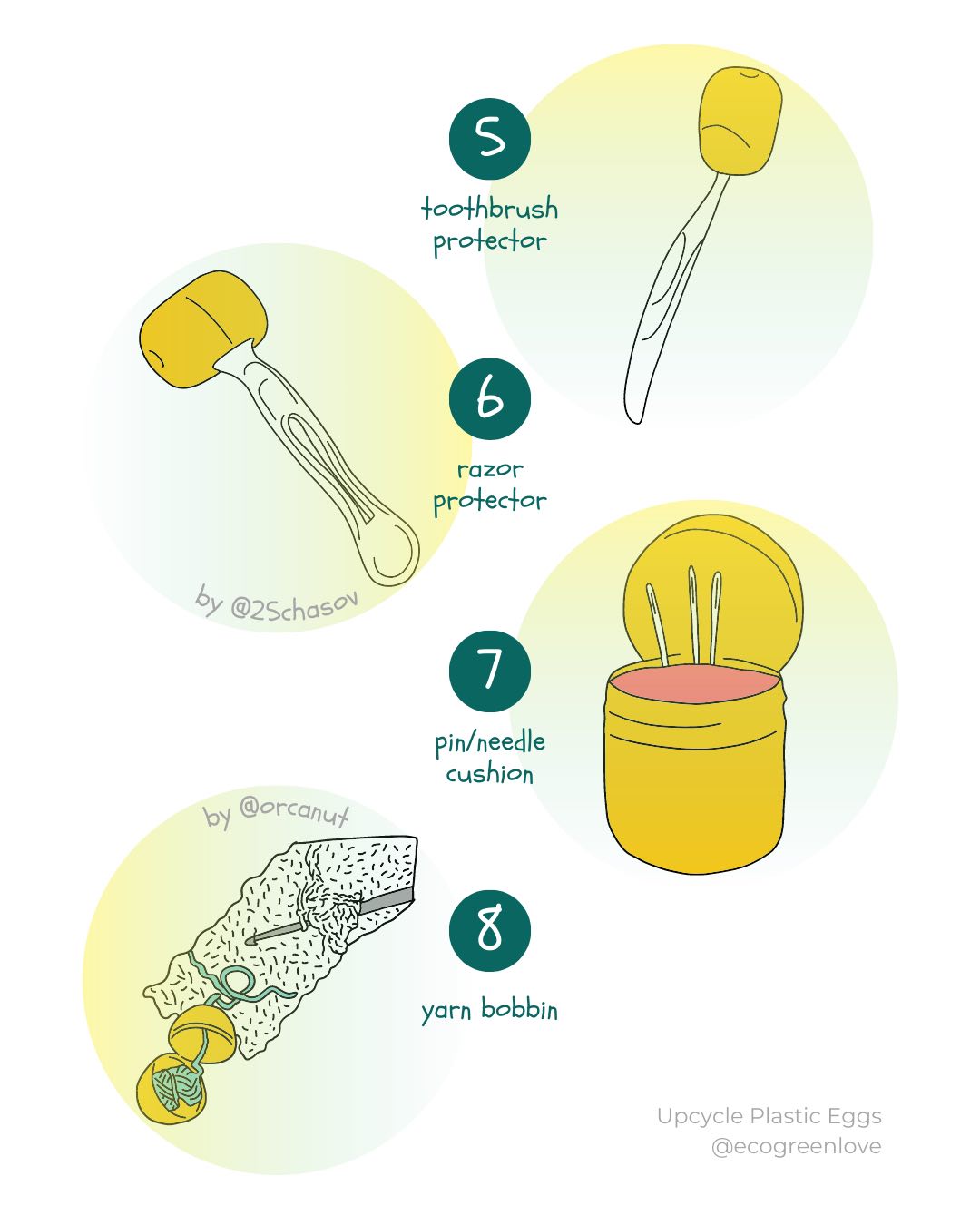 5
toothbrush protector

6
razor protector

by @2Schasov

7
pin/needle cushion

by @orcanut

8
yarn bobbin

Upcycle Plastic Eggs
@ecogreenlove