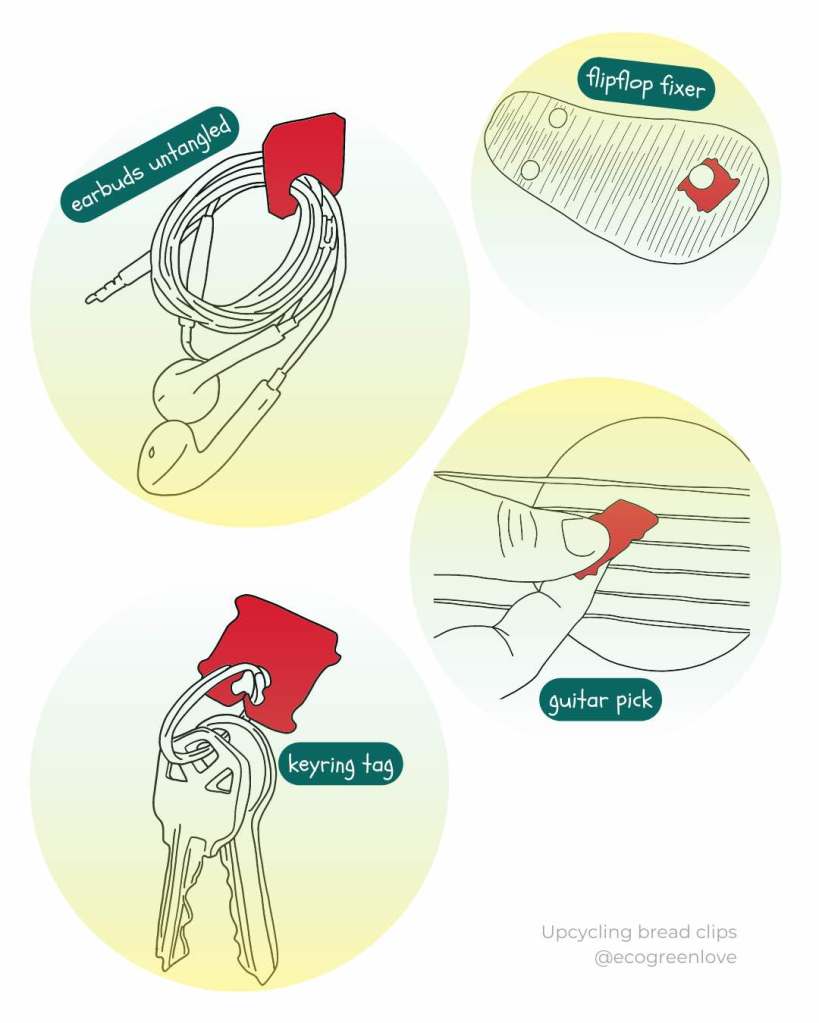 earbuds untangled

flipflop fixer

guitar pick

keyring tag

Upcycling bread clips
@ecogreenlove