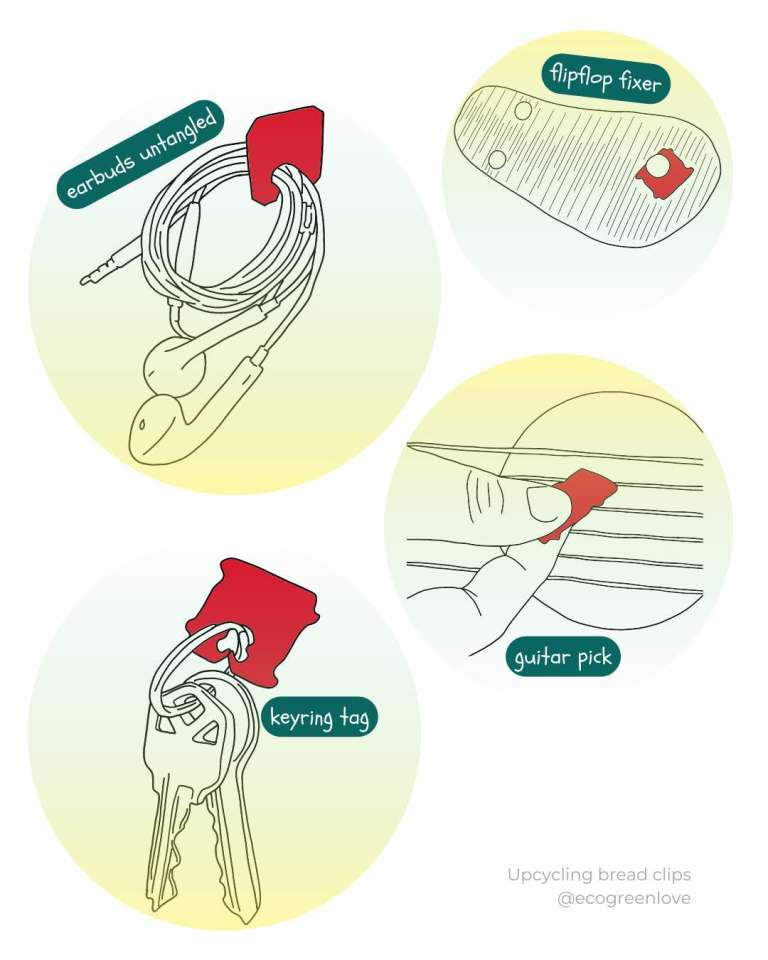 earbuds untangled

flipflop fixer

guitar pick

keyring tag

Upcycling bread clips
@ecogreenlove