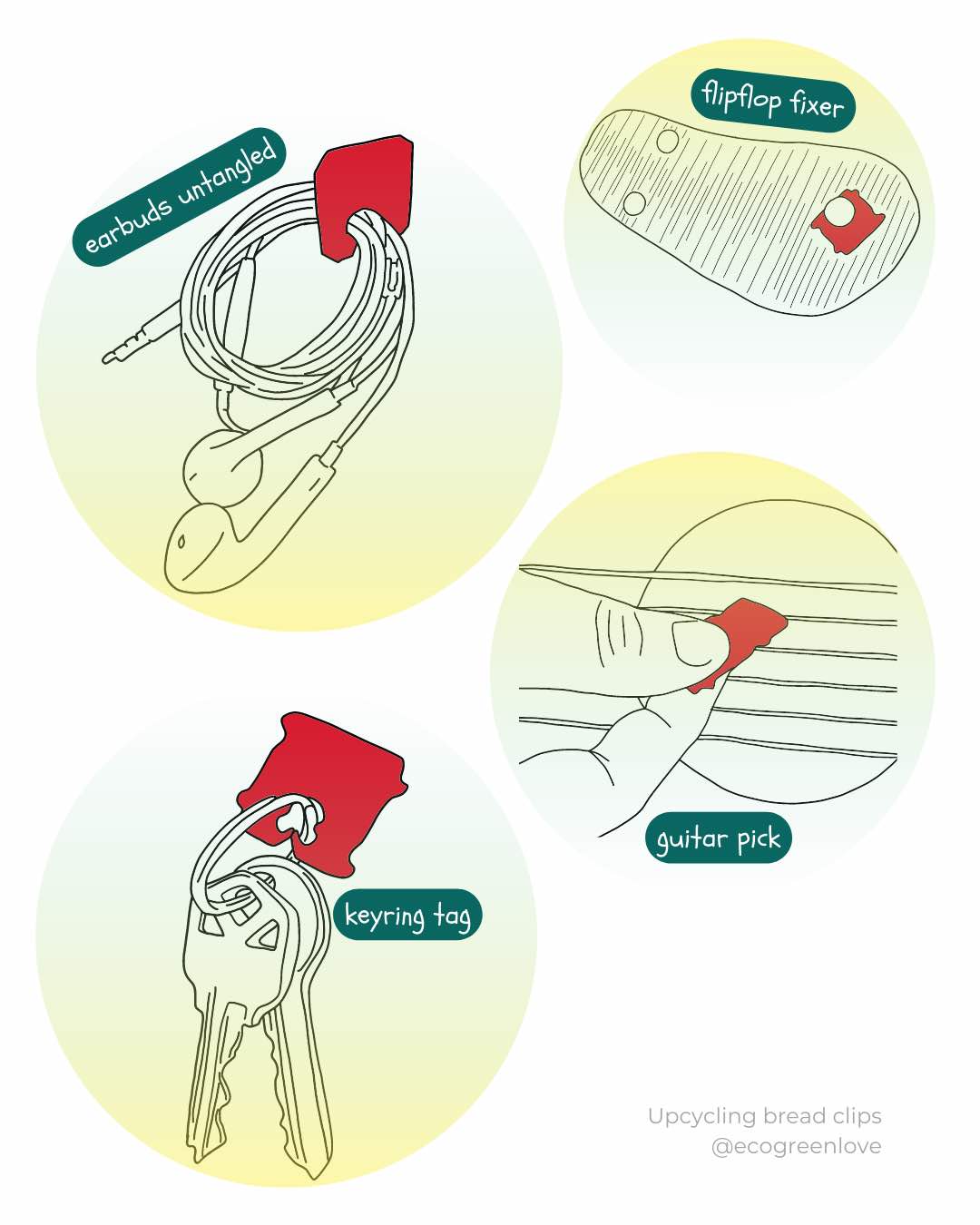 earbuds untangled

flipflop fixer

guitar pick

keyring tag

Upcycling bread clips
@ecogreenlove