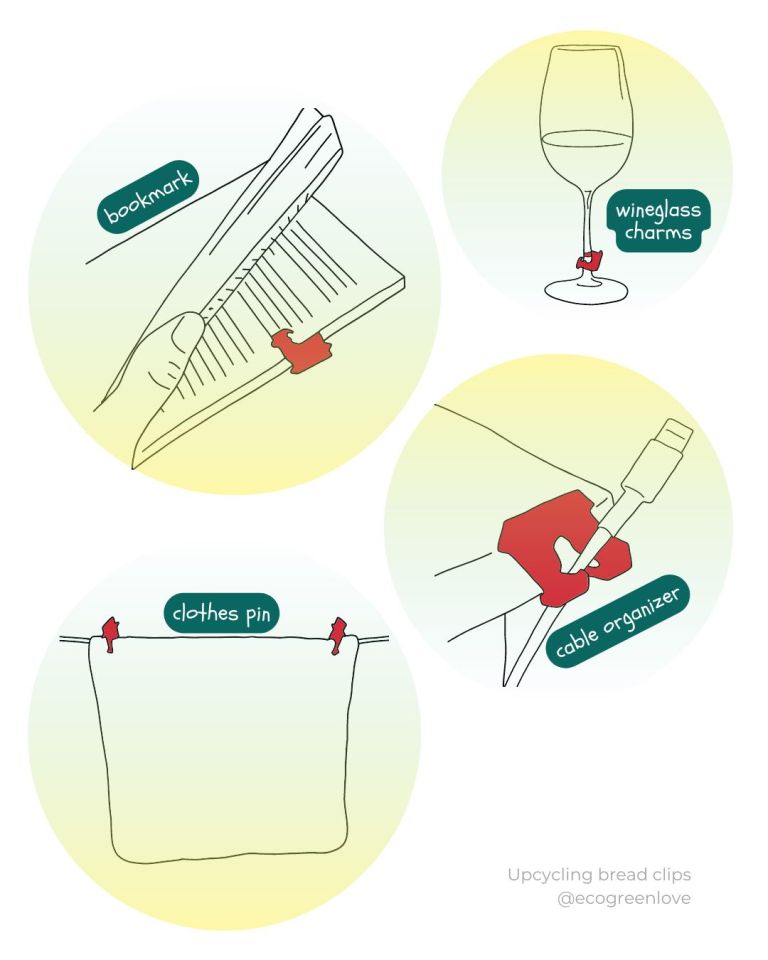 bookmark

wineglass charms

cable organizer

clothes pin

Upcycling bread clips
@ecogreenlove