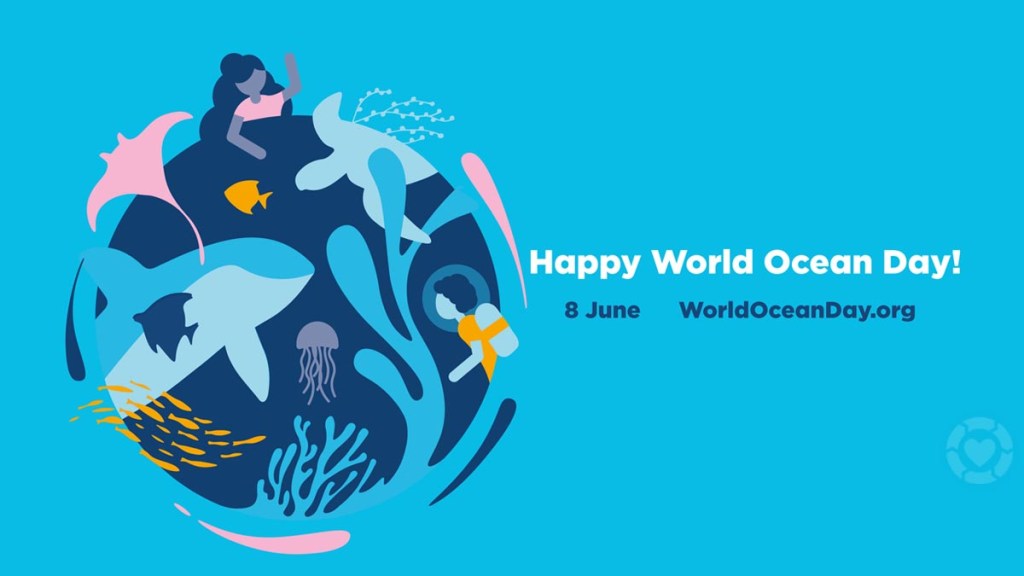 Happy World Ocean Day!

8 June WorldOceanDay.org