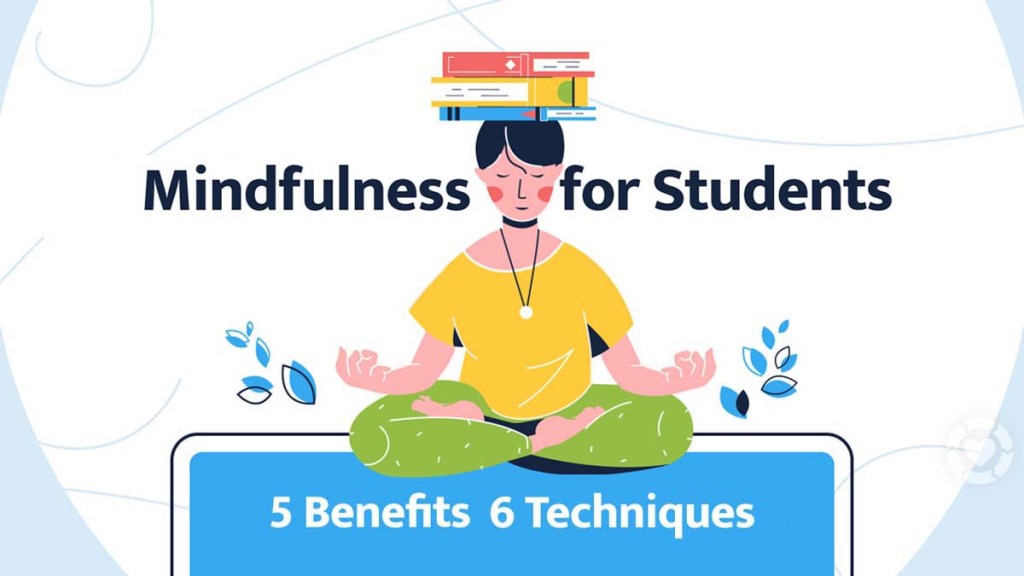 Mindfulness for Students

5 Benefits 6 Techniques