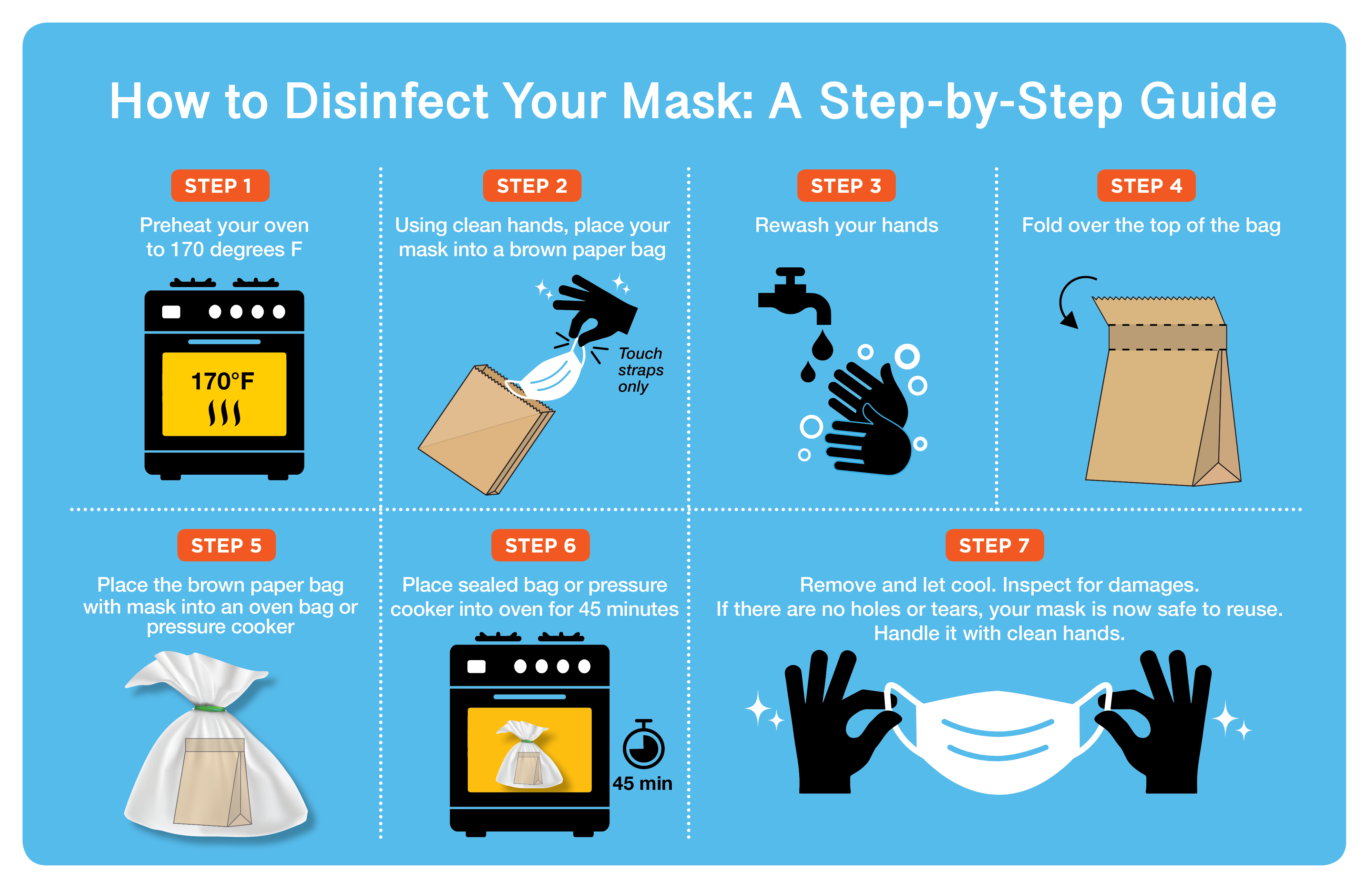 How to Disinfect Your Mask: A Step-by-Step Guide

STEP 1

Preheat your oven to 170 degrees F

170°F

STEP 2

Using clean hands, place your mask into a brown paper bag

Touch straps only

STEP 3

Rewash your hands

STEP 4

Fold over the top of the bag

STEP 5

Place the brown paper bag with mask into an oven bag or pressure cooker

STEP 6

Place sealed bag or pressure cooker into oven for 45 minutes

45 min

STEP 7

Remove and let cool. Inspect for damages. If there are no holes or tears, your mask is now safe to reuse. Handle it with clean hands.