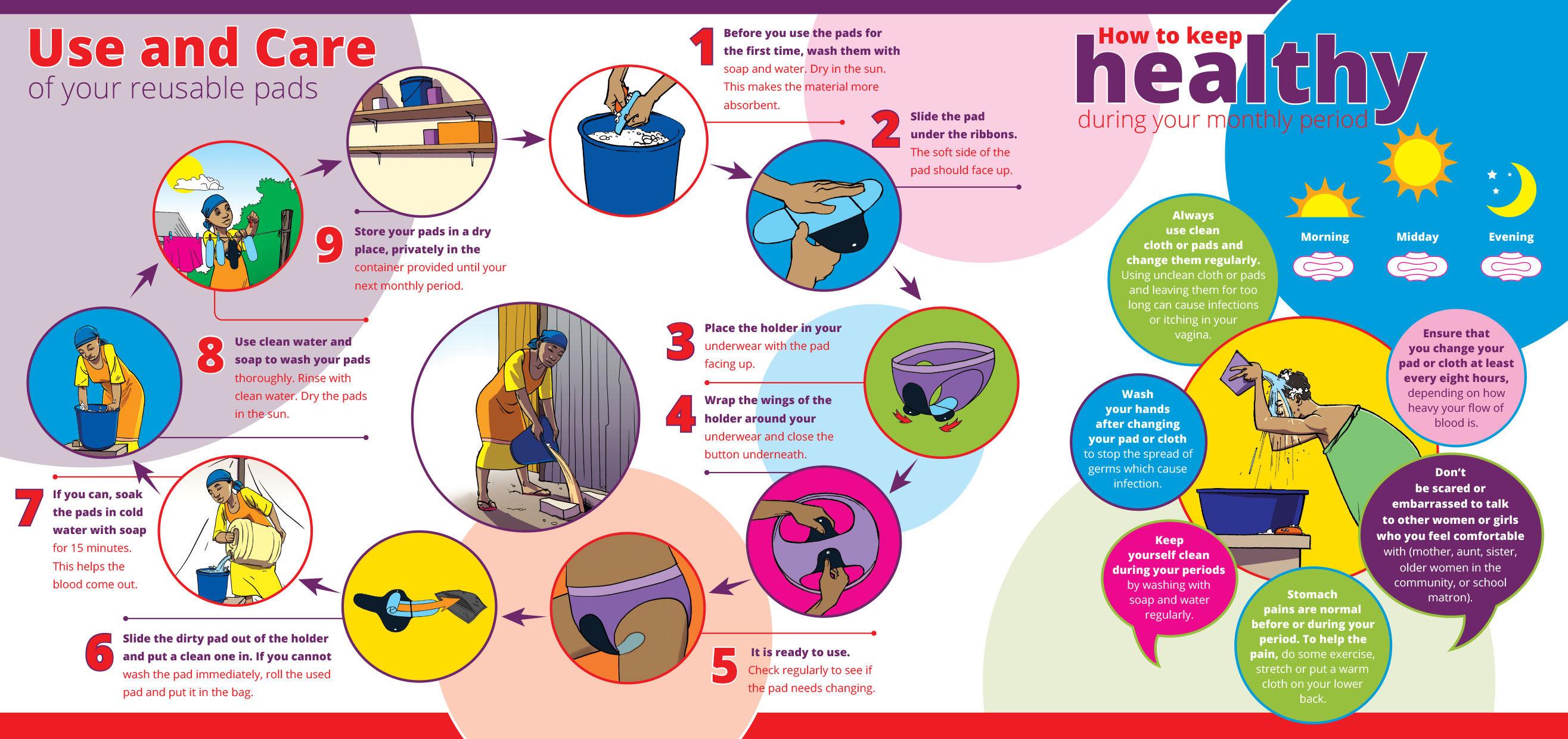 Use and Care
of your reusable pads

1 Before you use the pads for the first time, wash them with soap and water. Dry in the sun. This makes the material more absorbent.

2 Slide the pad under the ribbons. The soft side of the pad should face up.

3 Place the holder in your underwear with the pad facing up.

4 Wrap the wings of the holder around your underwear and close the button underneath.

5 It is ready to use. Check regularly to see if the pad needs changing.

6 Slide the dirty pad out of the holder and put a clean one in. If you cannot wash the pad immediately, roll the used pad and put it in the bag.

7 If you can, soak the pads in cold water with soap for 15 minutes. This helps the blood come out.

8 Use clean water and soap to wash your pads thoroughly. Rinse with clean water. Dry the pads in the sun.

9 Store your pads in a dry place, privately in the container provided until your next monthly period.

How to keep healthy during your monthly period

Morning
Midday
Evening

Always use clean cloth or pads and change them regularly. Using unclean cloth or pads and leaving them for too long can cause infections or itching in your vagina.

Ensure that you change your pad or cloth at least every eight hours, depending on how heavy your flow of blood is.

Wash your hands after changing your pad or cloth to stop the spread of germs which cause infection.

Don't be scared or embarrassed to talk to other women or girls who you feel comfortable with (mother, aunt, sister, older women in the community, or school matron).

Keep yourself clean during your periods by washing with soap and water regularly.

Stomach pains are normal before or during your period. To help the pain, do some exercise, stretch or put a warm cloth on your lower back.