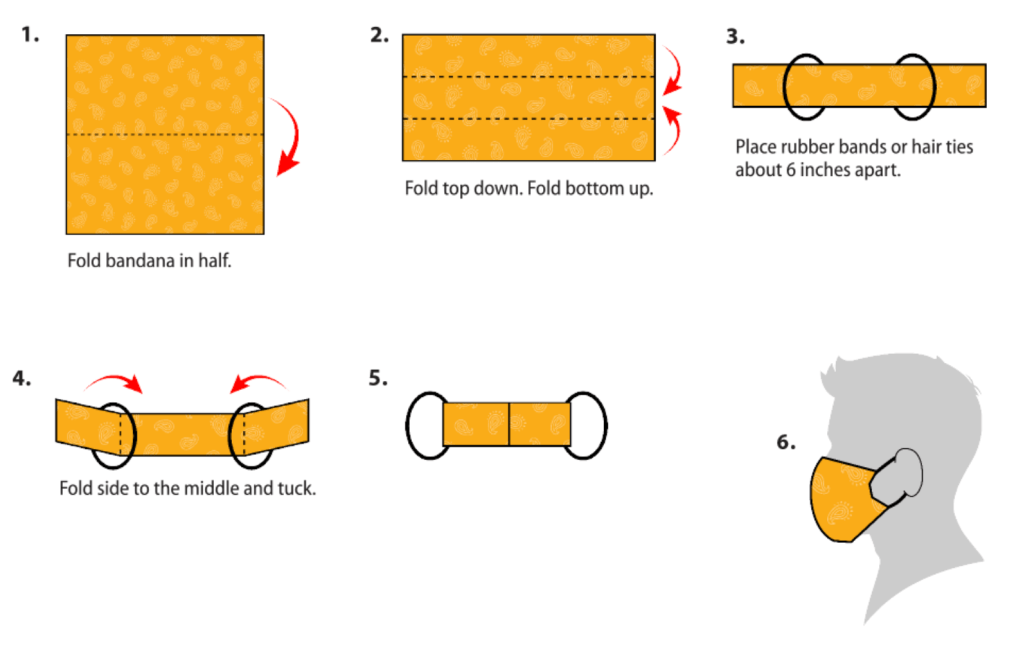 1.

Fold bandana in half.

2.

Fold top down. Fold bottom up.

3.

Place rubber bands or hair ties about 6 inches apart.

4.

Fold side to the middle and tuck.

5.

6.