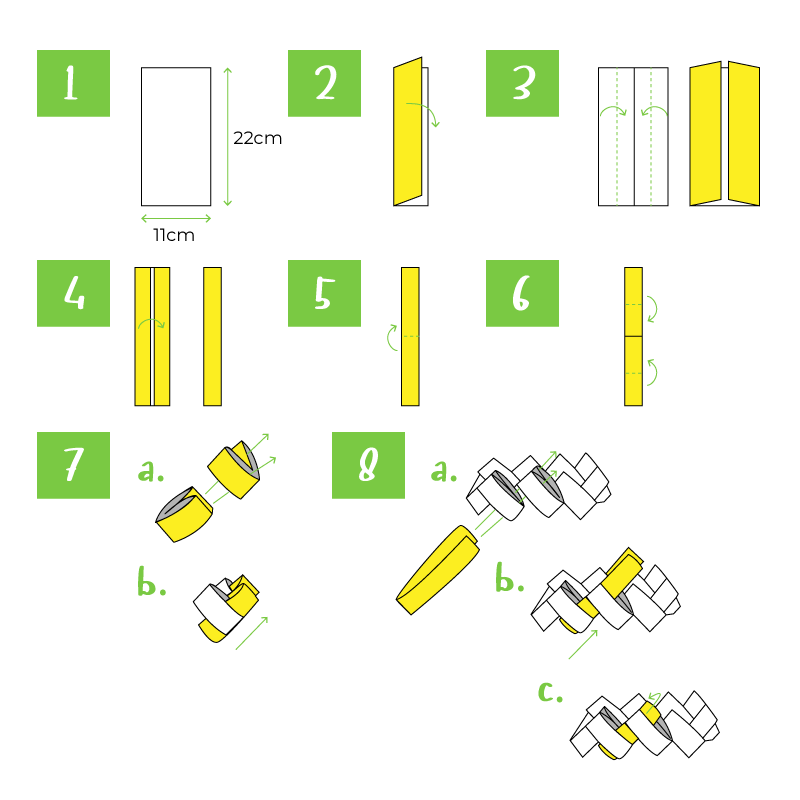 1

22cm

11cm

2

3

4

5

6

7

a.

b.

8

a.

b.

c.