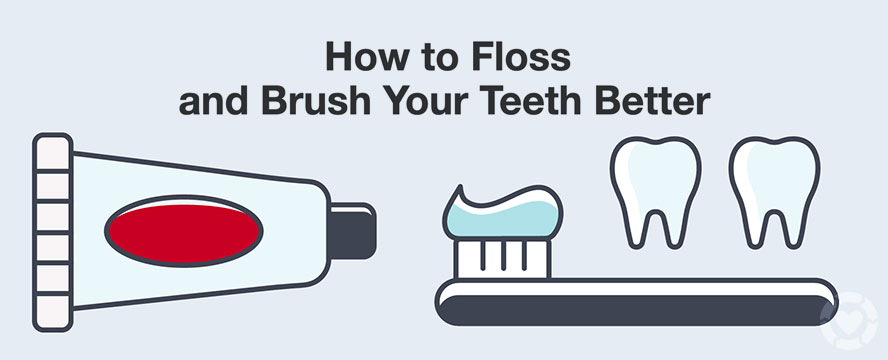 How to Floss
and Brush Your Teeth Better