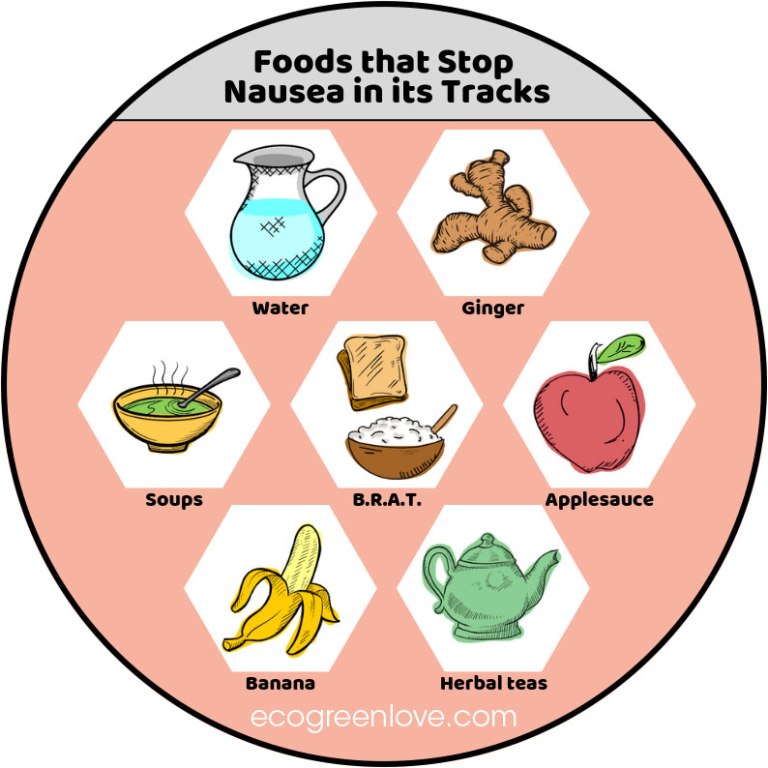 Foods that Stop Nausea in its Tracks

Water

Ginger

Soups

B.R.A.T.

Applesauce

Banana

Herbal teas

ecogreenlove.com