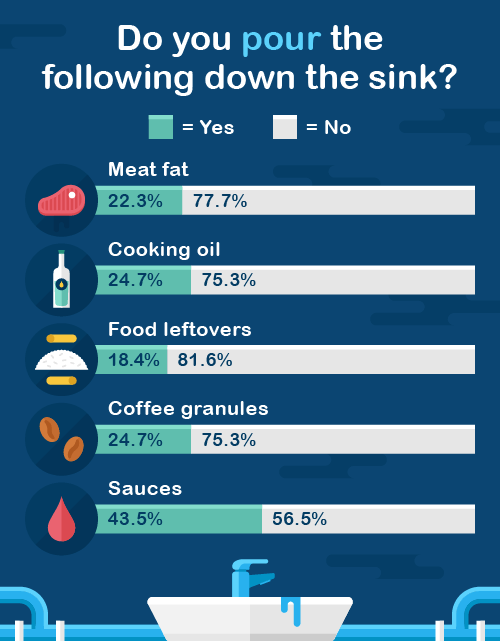 Do you pour the following down the sink?

= Yes = No

Meat fat
22.3% 77.7%

Cooking oil
24.7% 75.3%

Food leftovers
18.4% 81.6%

Coffee granules
24.7% 75.3%

Sauces
43.5% 56.5%