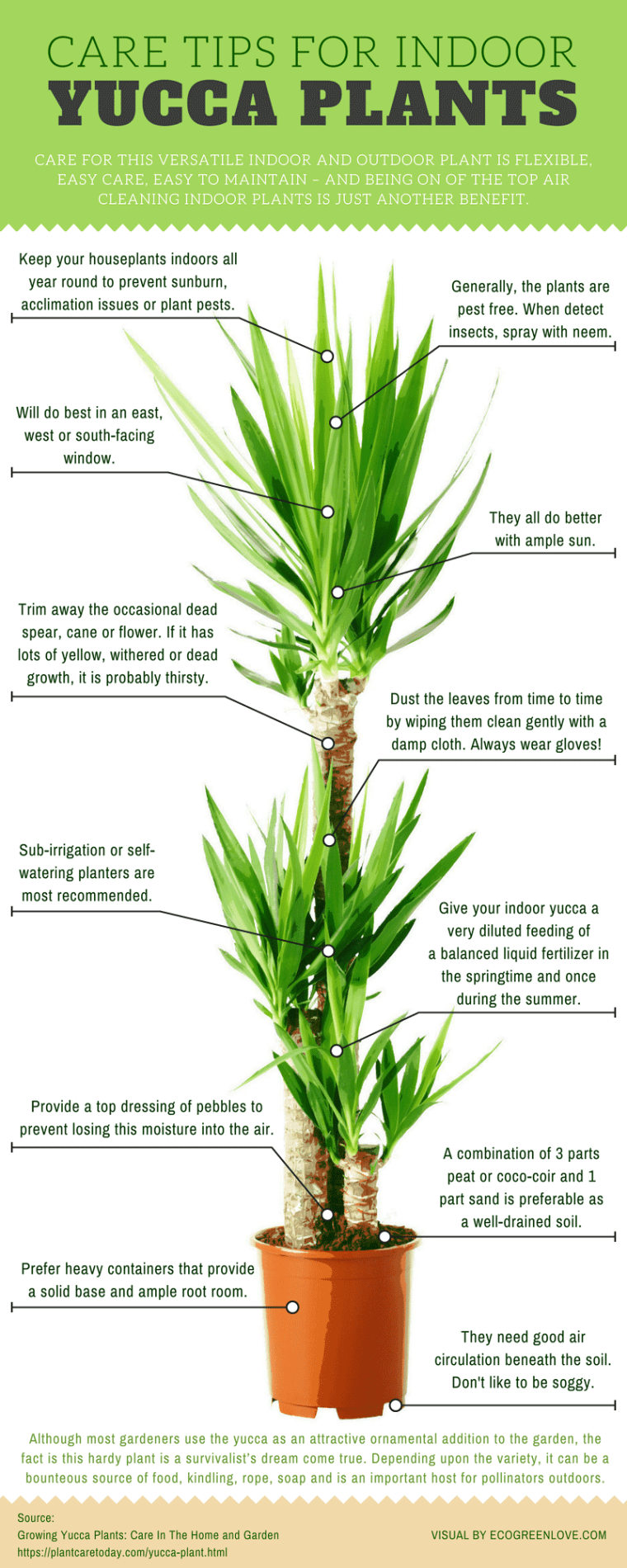 CARE TIPS FOR INDOOR
YUCCA PLANTS

CARE FOR THIS VERSATILE INDOOR AND OUTDOOR PLANT IS FLEXIBLE, EASY CARE, EASY TO MAINTAIN – AND BEING ON OF THE TOP AIR CLEANING INDOOR PLANTS IS JUST ANOTHER BENEFIT.

Keep your houseplants indoors all year round to prevent sunburn, acclimation issues or plant pests.

Generally, the plants are pest free. When detect insects, spray with neem.

Will do best in an east, west or south-facing window.

They all do better with ample sun.

Trim away the occasional dead spear, cane or flower. If it has lots of yellow, withered or dead growth, it is probably thirsty.

Dust the leaves from time to time by wiping them clean gently with a damp cloth. Always wear gloves!

Sub-irrigation or self-watering planters are most recommended.

Give your indoor yucca a very diluted feeding of a balanced liquid fertilizer in the springtime and once during the summer.

Provide a top dressing of pebbles to prevent losing this moisture into the air.

A combination of 3 parts peat or coco-coir and 1 part sand is preferable as a well-drained soil.

Prefer heavy containers that provide a solid base and ample root room.

They need good air circulation beneath the soil. Don't like to be soggy.

Although most gardeners use the yucca as an attractive ornamental addition to the garden, the fact is this hardy plant is a survivalist's dream come true. Depending upon the variety, it can be a bounteous source of food, kindling, rope, soap and is an important host for pollinators outdoors.

Source:
Growing Yucca Plants: Care In The Home and Garden
https://plantcaretoday.com/yucca-plant.html

VISUAL BY ECOGREENLOVE.COM