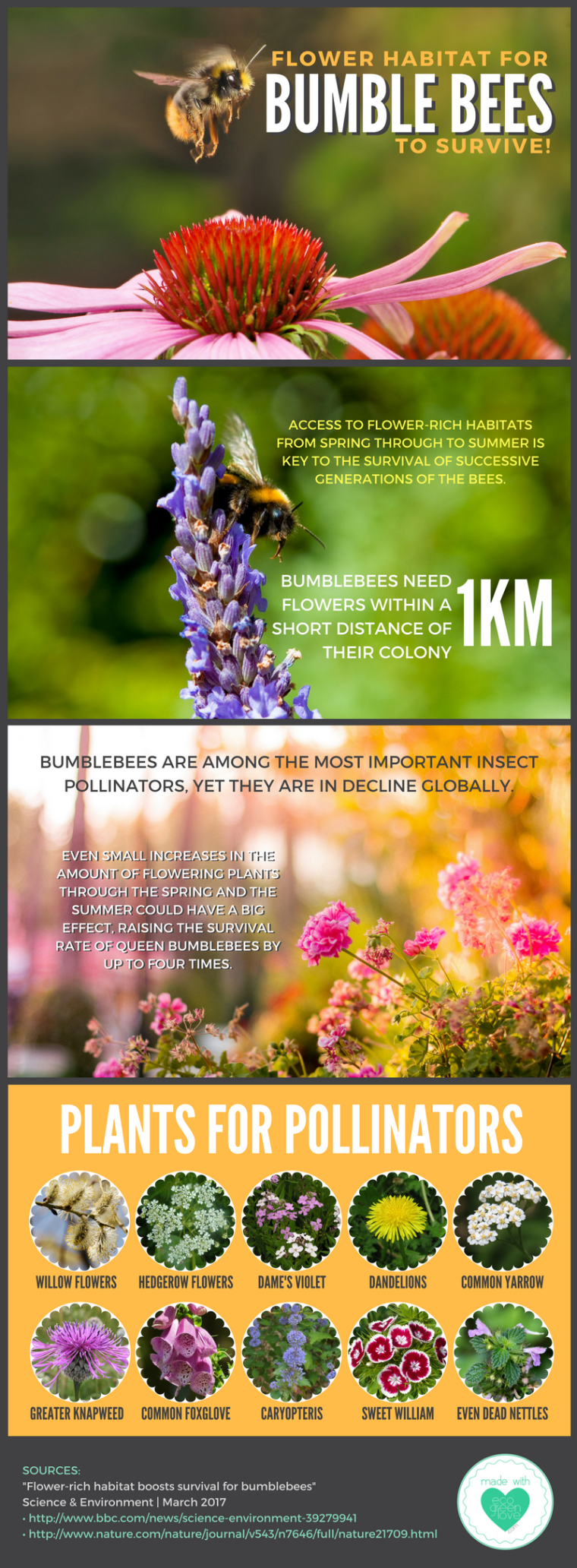 FLOWER HABITAT FOR
BUMBLE BEES
TO SURVIVE!

ACCESS TO FLOWER-RICH HABITATS FROM SPRING THROUGH TO SUMMER IS KEY TO THE SURVIVAL OF SUCCESSIVE GENERATIONS OF THE BEES.

BUMBLEBEES NEED FLOWERS WITHIN A SHORT DISTANCE OF THEIR COLONY 1KM

BUMBLEBEES ARE AMONG THE MOST IMPORTANT INSECT POLLINATORS, YET THEY ARE IN DECLINE GLOBALLY.

EVEN SMALL INCREASES IN THE AMOUNT OF FLOWERING PLANTS THROUGH THE SPRING AND THE SUMMER COULD HAVE A BIG EFFECT, RAISING THE SURVIVAL RATE OF QUEEN BUMBLEBEES BY UP TO FOUR TIMES.

PLANTS FOR POLLINATORS

WILLOW FLOWERS
HEDGEROW FLOWERS
DAME'S VIOLET
DANDELIONS
COMMON YARROW
GREATER KNAPWEED
COMMON FOXGLOVE
CARYOPTERIS
SWEET WILLIAM
EVEN DEAD NETTLES

SOURCES:
"Flower-rich habitat boosts survival for bumblebees"
Science & Environment | March 2017
• http://www.bbc.com/news/science-environment-39279941
• http://www.nature.com/nature/journal/v543/n7646/full/nature21709.html

made with eco green love .com