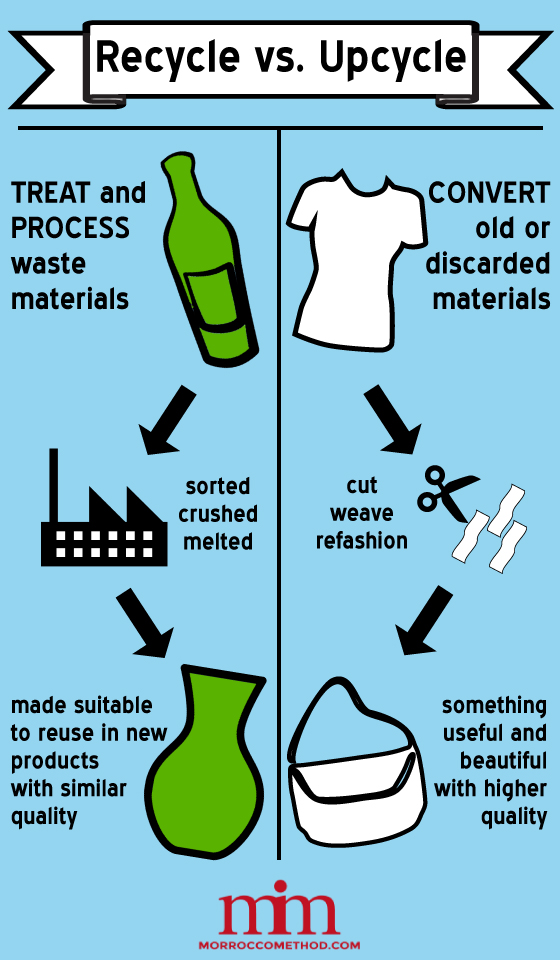 Recycle vs. Upcycle

TREAT and PROCESS waste materials

sorted crushed melted

made suitable to reuse in new products with similar quality

CONVERT old or discarded materials

cut weave refashion

something useful and beautiful with higher quality

mm
MORROCCOMETHOD.COM