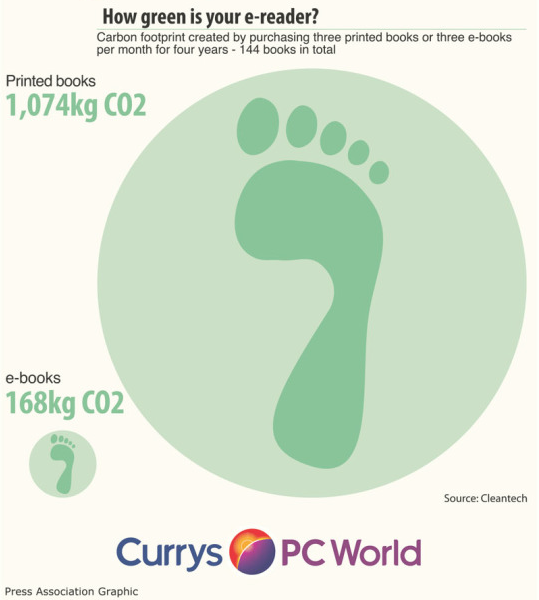 How green is your e-reader?

Carbon footprint created by purchasing three printed books or three e-books per month for four years - 144 books in total

Printed books
1,074kg CO2

e-books
168kg CO2

Source: Cleantech

Currys PC World

Press Association Graphic