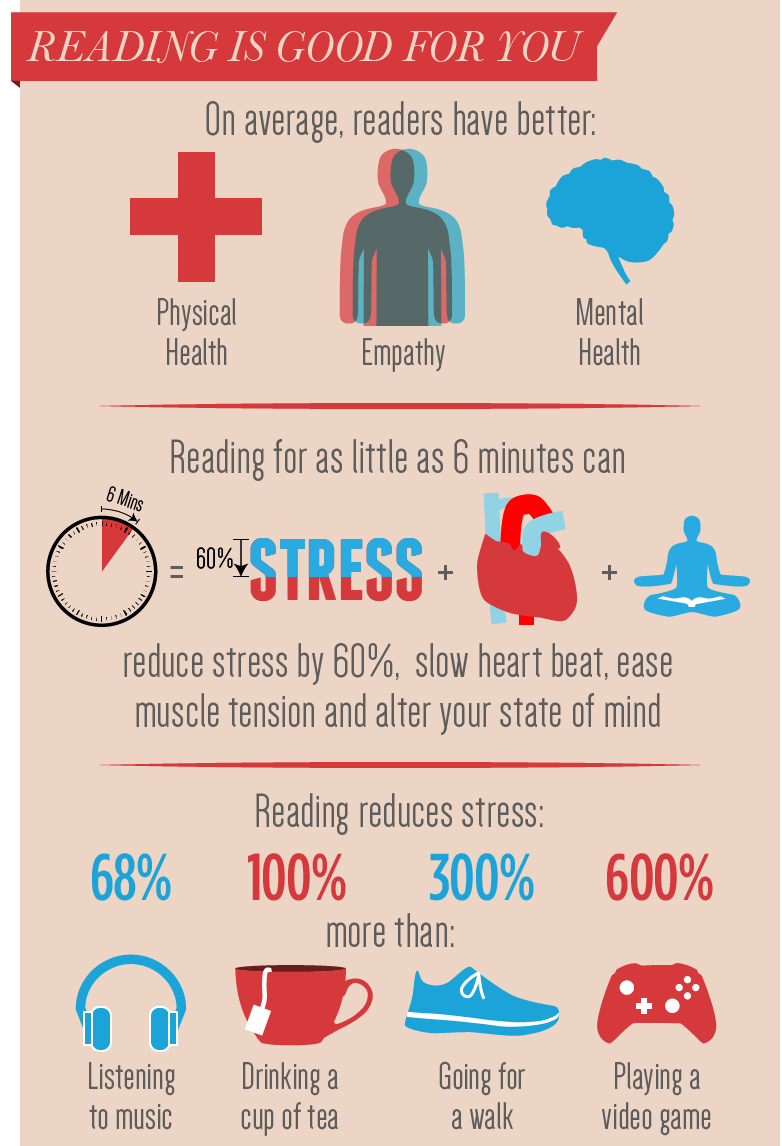 READING IS GOOD FOR YOU

On average, readers have better:

Physical Health

Empathy

Mental Health

Reading for as little as 6 minutes can

6 Mins

= 60% STRESS + +

reduce stress by 60%, slow heart beat, ease muscle tension and alter your state of mind

Reading reduces stress:

68% 100% 300% 600%

more than:

Listening to music

Drinking a cup of tea

Going for a walk

Playing a video game