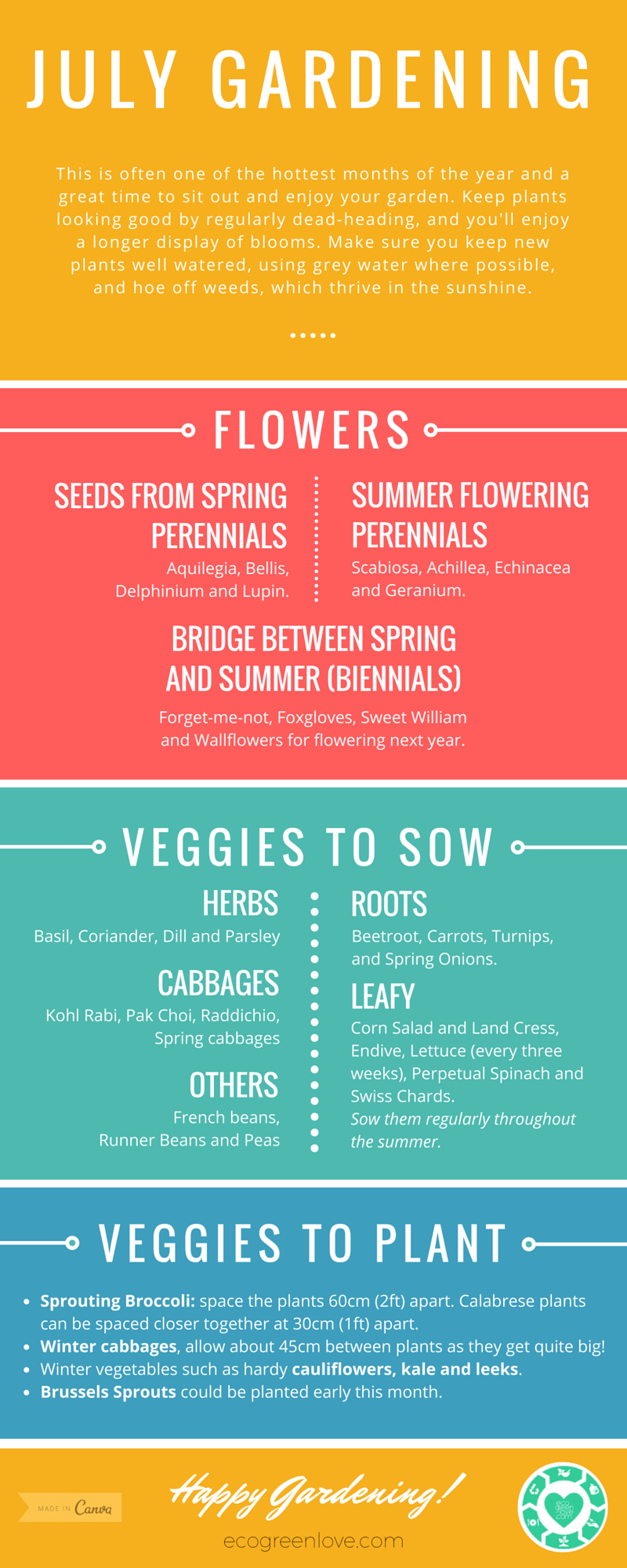 JULY GARDENING

This is often one of the hottest months of the year and a great time to sit out and enjoy your garden. Keep plants looking good by regularly dead-heading, and you'll enjoy a longer display of blooms. Make sure you keep new plants well watered, using grey water where possible, and hoe off weeds, which thrive in the sunshine.

FLOWERS

SEEDS FROM SPRING PERENNIALS
Aquilegia, Bellis, Delphinium and Lupin.

SUMMER FLOWERING PERENNIALS
Scabiosa, Achillea, Echinacea and Geranium.

BRIDGE BETWEEN SPRING AND SUMMER (BIENNIALS)
Forget-me-not, Foxgloves, Sweet William and Wallflowers for flowering next year.

VEGGIES TO SOW

HERBS
Basil, Coriander, Dill and Parsley

CABBAGES
Kohl Rabi, Pak Choi, Raddichio, Spring cabbages

OTHERS
French beans, Runner Beans and Peas

ROOTS
Beetroot, Carrots, Turnips, and Spring Onions.

LEAFY
Corn Salad and Land Cress, Endive, Lettuce (every three weeks), Perpetual Spinach and Swiss Chards.
Sow them regularly throughout the summer.

VEGGIES TO PLANT

• Sprouting Broccoli: space the plants 60cm (2ft) apart. Calabrese plants can be spaced closer together at 30cm (1ft) apart.
• Winter cabbages, allow about 45cm between plants as they get quite big!
• Winter vegetables such as hardy cauliflowers, kale and leeks.
• Brussels Sprouts could be planted early this month.

MADE IN Canva

Happy Gardening!
ecogreenlove.com

eco green love .com